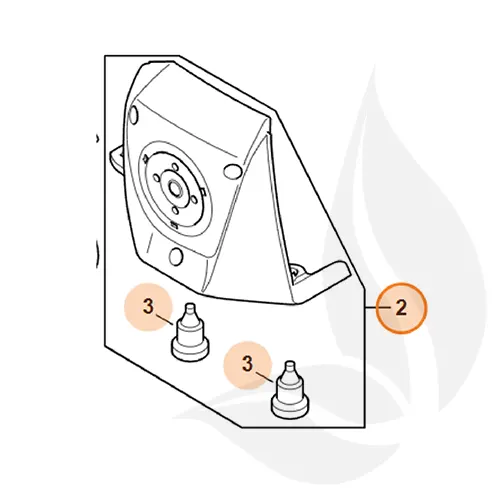 3
3
2